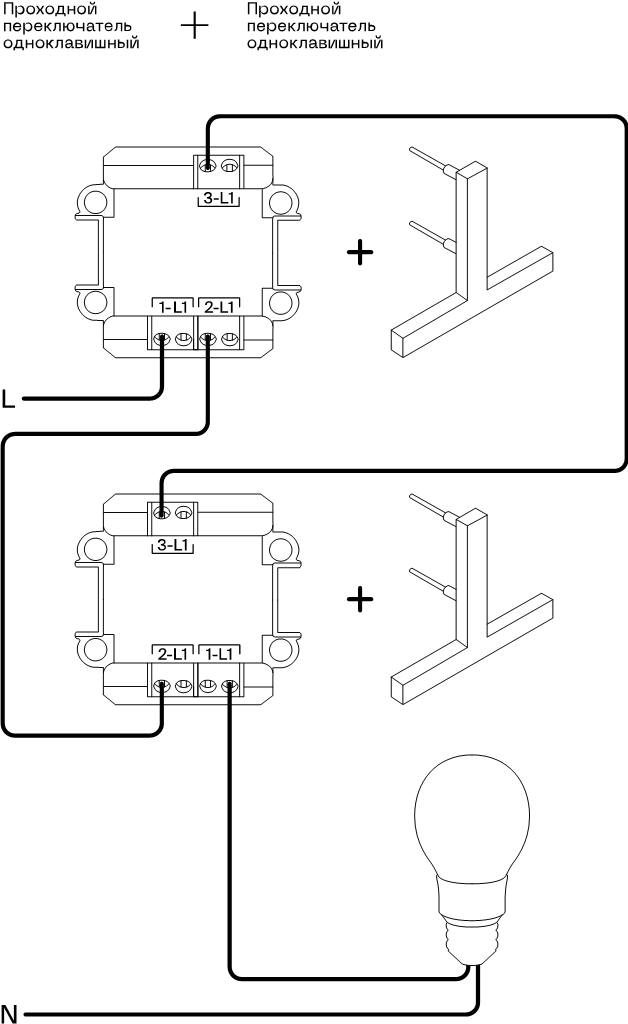 Проходной переключатель одноклавишный + Проходной переключатель одноклавишный

3-L1
+
1-L1 2-L1
L

3-L1
+
2-L1 1-L1

N